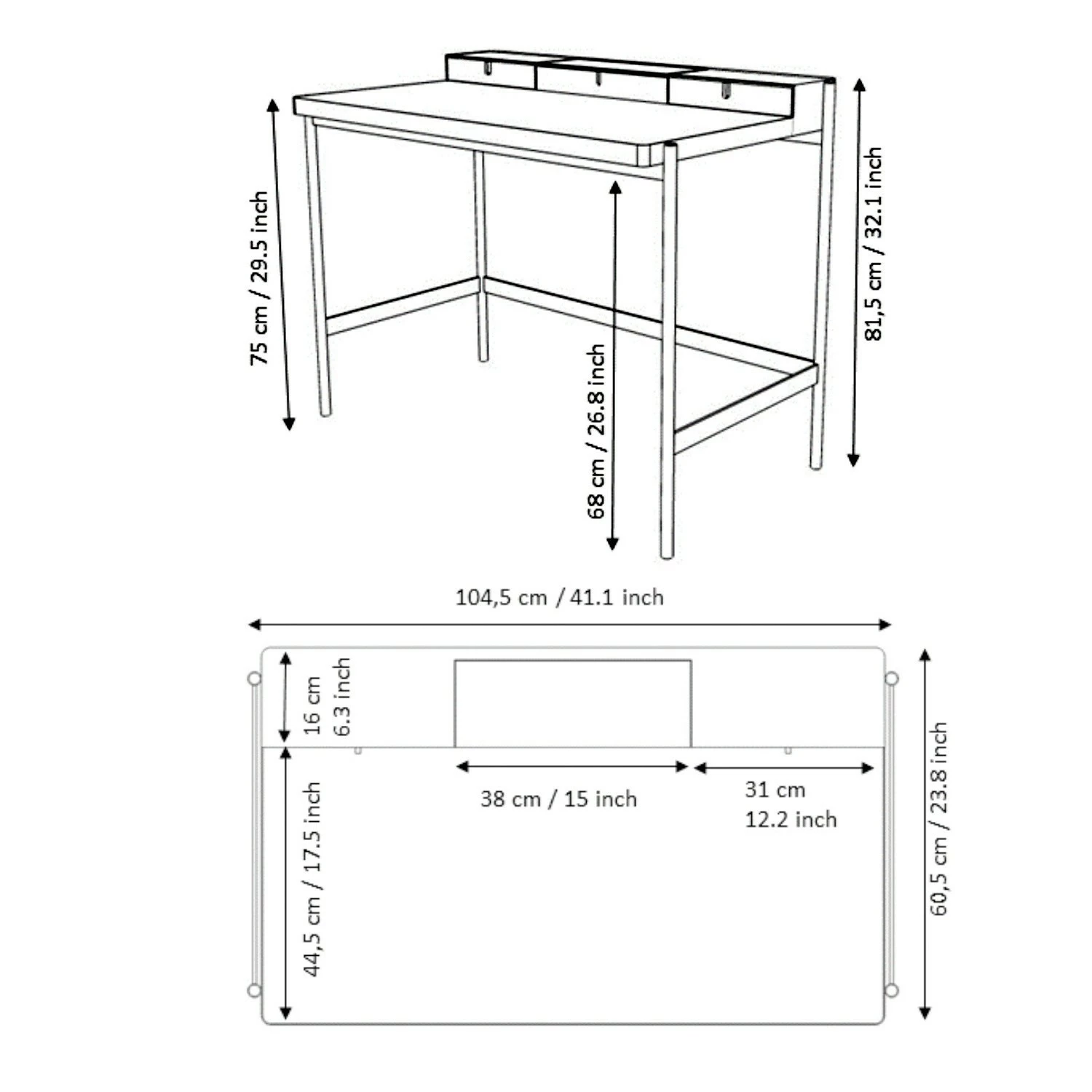 75 cm / 29.5 inch

68 cm / 26.8 inch

81,5 cm / 32.1 inch

104,5 cm / 41.1 inch

16 cm
6.3 inch

44,5 cm / 17.5 inch

38 cm / 15 inch

31 cm
12.2 inch

60,5 cm / 23.8 inch